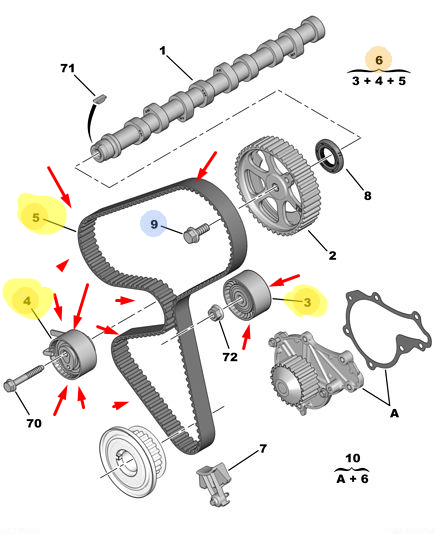 1
71
6
3 + 4 + 5
8
5
9
2
4
3
72
70
A
7
10
A + 6