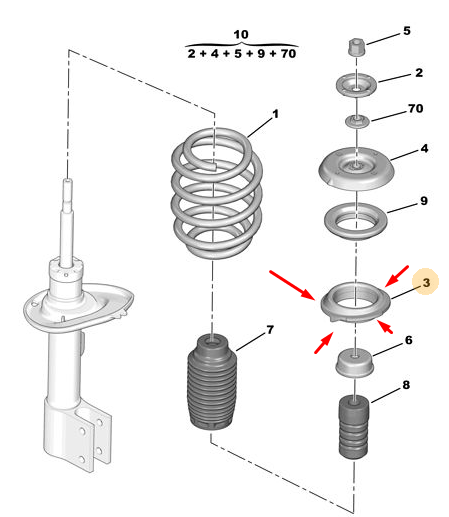 10
2 + 4 + 5 + 9 + 70

5
2
70
1
4
9
3
7
6
8