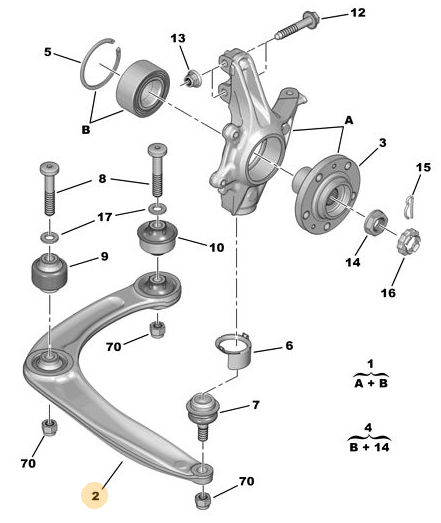 12
13
5
B
A
3
15
8
17
10
9
14
16
70
6
1
A + B
7
4
B + 14
70
70
2