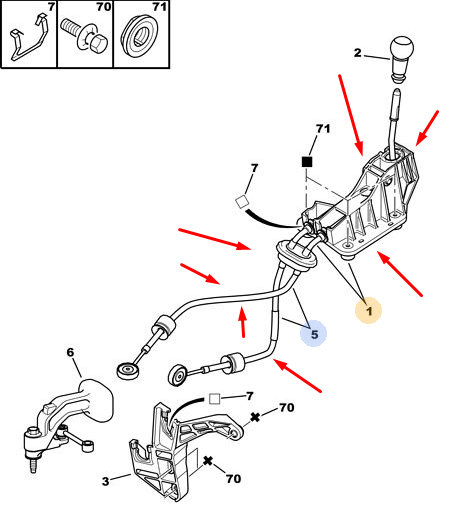 7
70
71
2
71
7
1
5
6
7
70
3
70