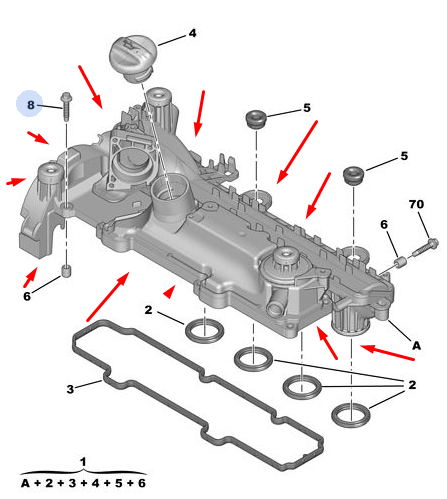 4
8
5
5
70
6
6
2
A
3
2
1
A + 2 + 3 + 4 + 5 + 6