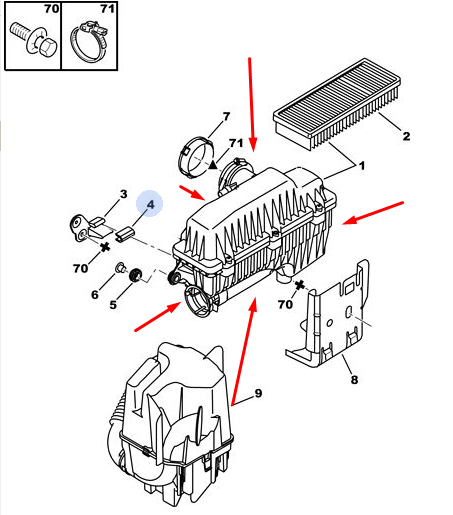 70
71
7
71
2
1
3
4
70
6
5
70
8
9