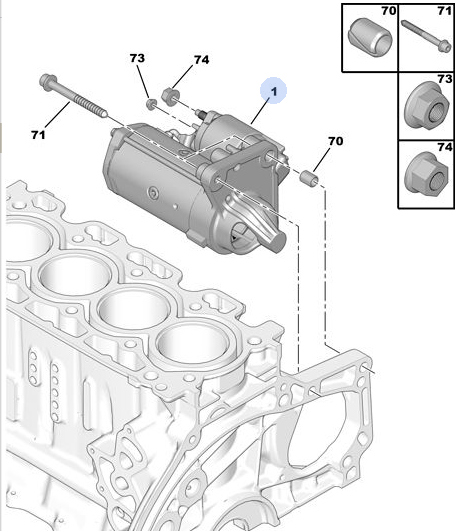 70
71
73
74
73
74
1
71
70