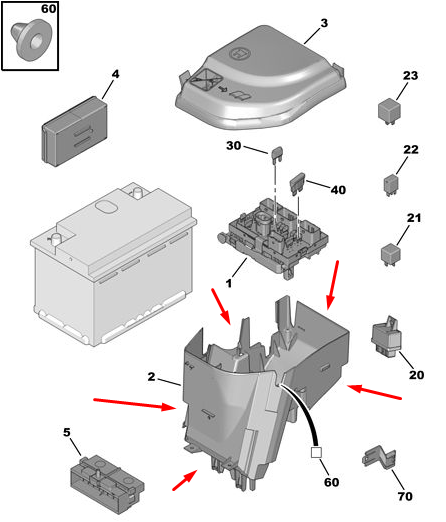 60

3

4

23

30

22

40

21

1

2

20

5

60

70