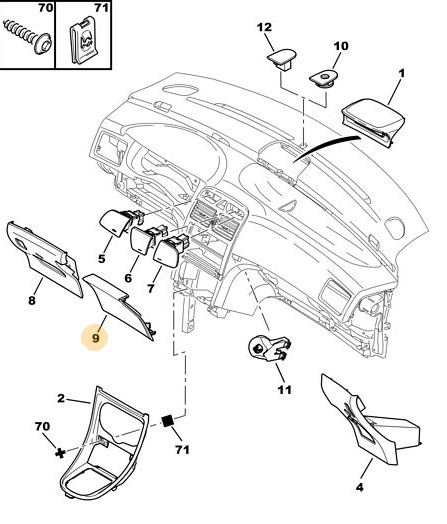 70
71
12
10
1
5
6
7
8
9
11
2
70
71
4