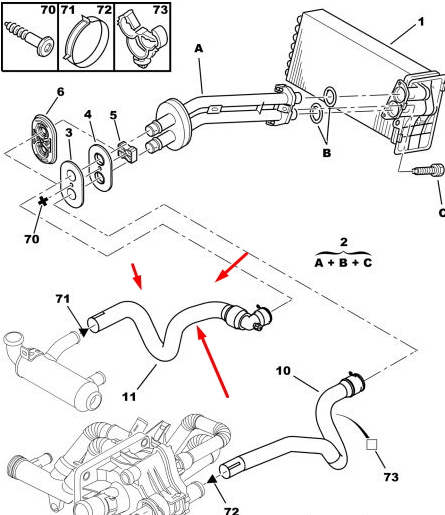 70 71 72 73

1

A

6

4

5

3

B

C

70

2
A + B + C

71

11

10

73

72