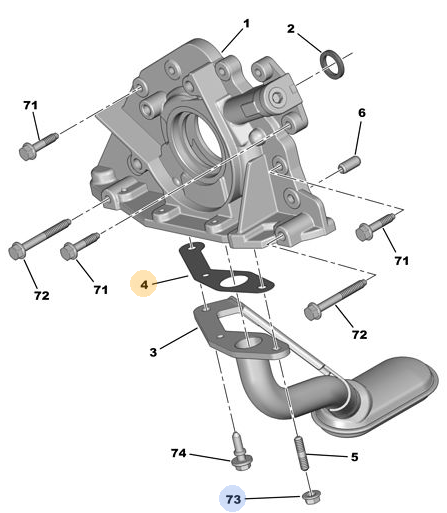 1
2
71
6
71
72
71
4
72
3
74
5
73