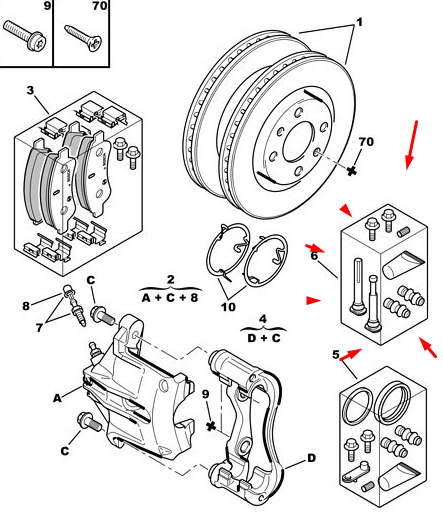 9
70
1
3
70
6
2
A + C + 8
10
C
8
7
4
D + C
5
A
9
C
D