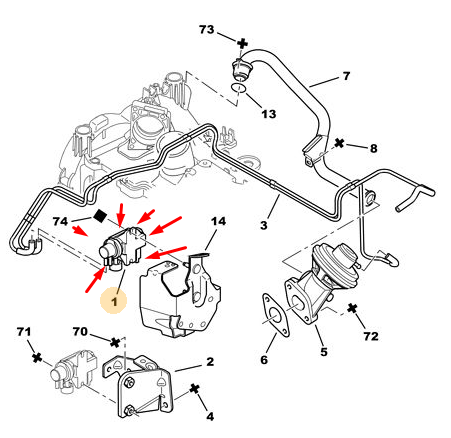 73
7
13
8
74
14
3
1
71
70
2
4
6
5
72