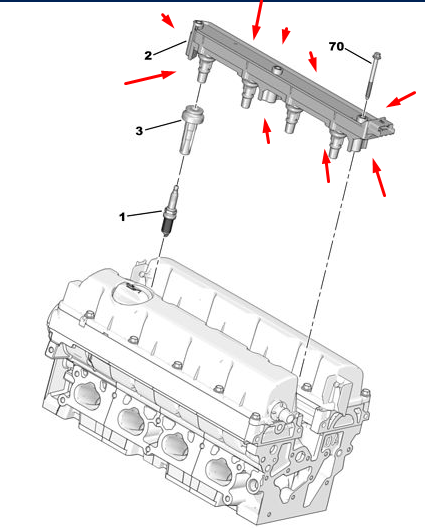 2
70
3
1