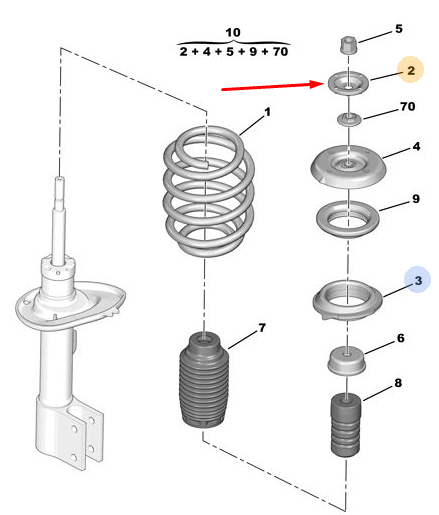 10
2 + 4 + 5 + 9 + 70

5
2
70
1
4
9
3
7
6
8