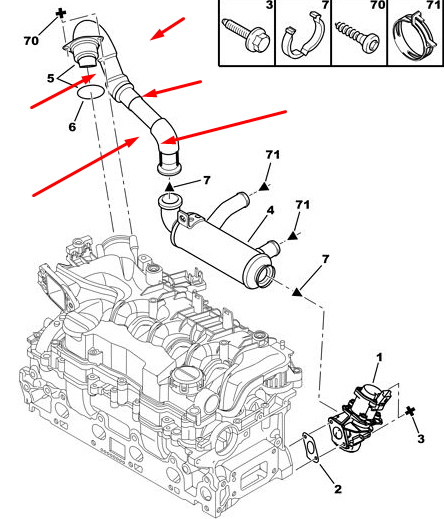 3 7 70 71

70
5
6
7
71
71
4
7
1
3
2