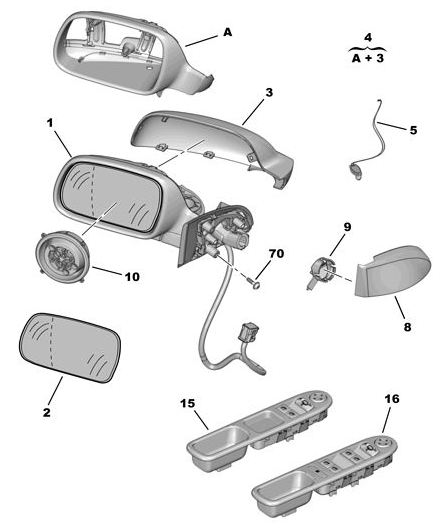 A

4
A + 3

3

1

5

9

70

10

8

2

15

16