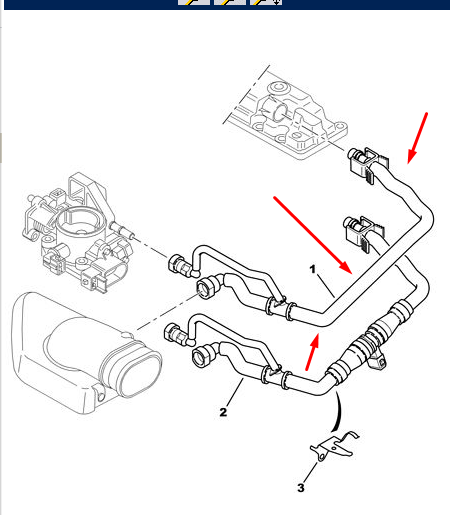 1

2

3