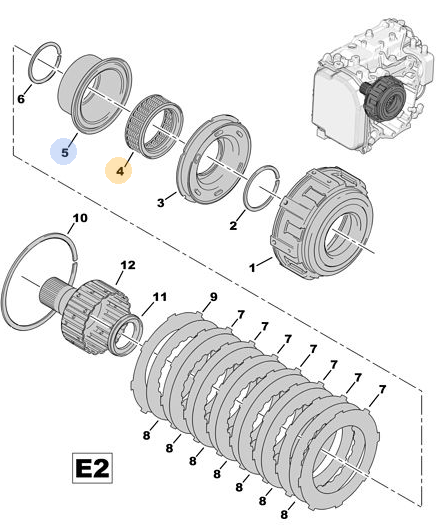 6
5
4
3
2
1
10
12
11
9
7
7
7
7
7
7
7
8
8
8
8
8
8
8
E2