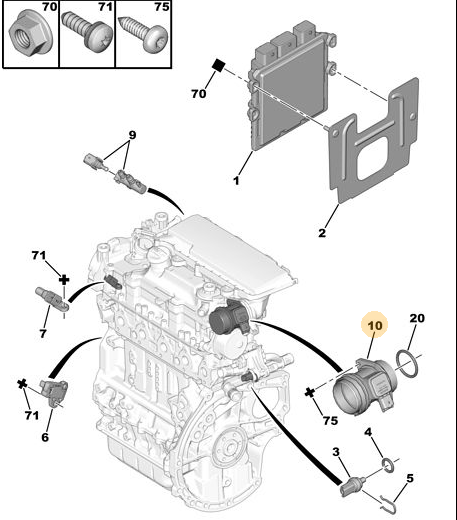 70
71
75
70
9
1
2
71
7
10
20
71
6
75
4
3
5