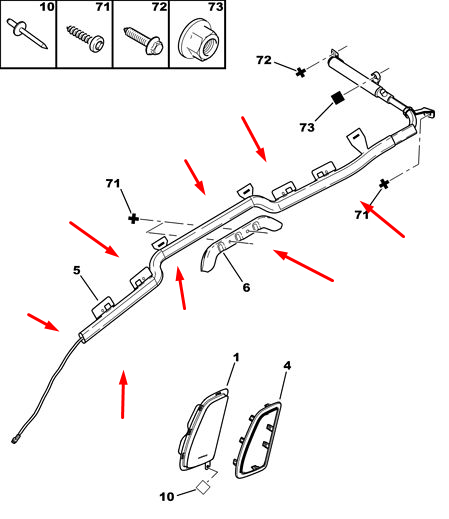 10
71
72
73
72
73
71
71
5
6
1
4
10