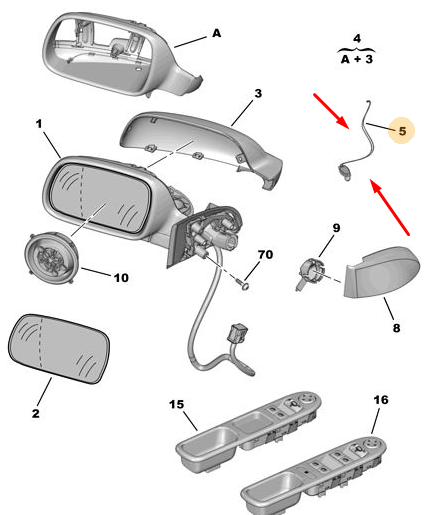 A

4
A + 3

3

1

5

9

70

10

8

2

15

16