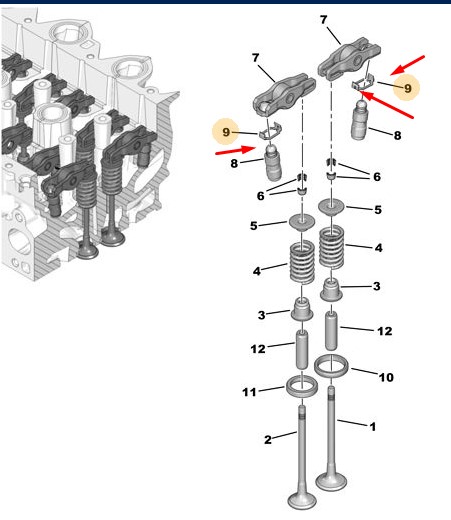 7
7
9
9
8
8
6
6
5
5
4
4
3
3
12
12
10
11
1
2