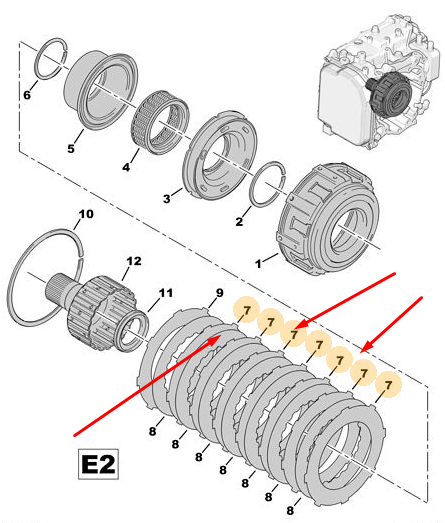 6
5
4
3
2
1
10
12
11
9
7
7
7
7
7
7
7
8
8
8
8
8
8
8
E2