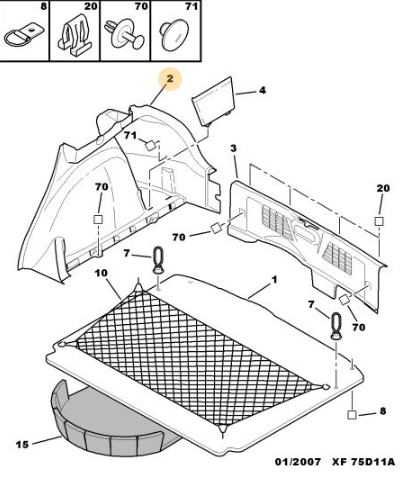 8
20
70
71

2
4
71
3
70
20
70
7
10
1
7
70
8
15

01/2007 XF 75D11A