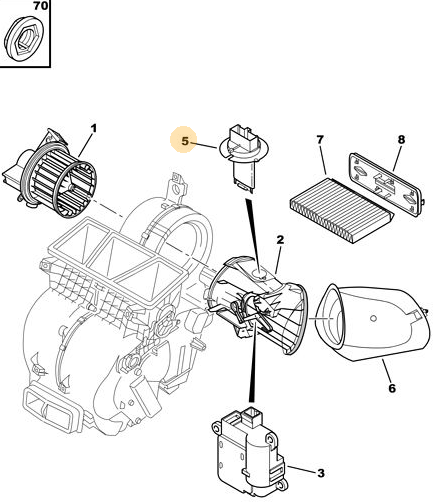 70

1

5

7

8

2

6

3