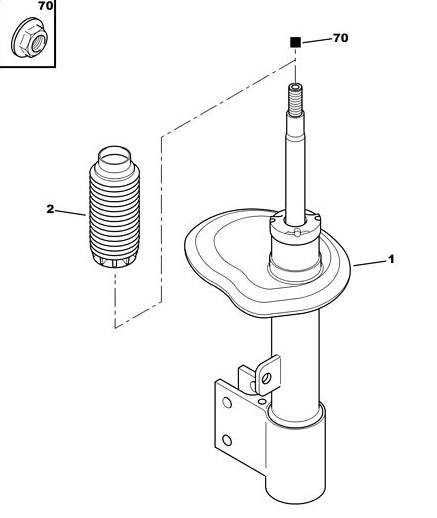 70

70

2

1