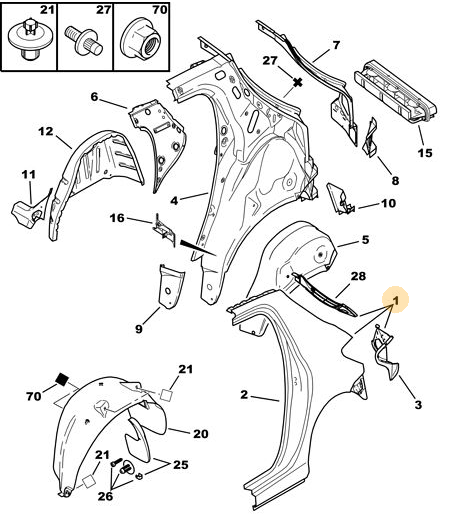 21
27
70
7
27
6
15
12
8
11
4
10
16
5
28
1
9
21
70
2
3
20
21
25
26