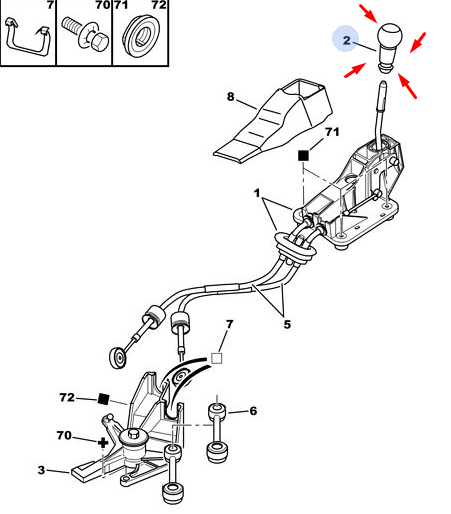 7
70
71
72
2
8
71
1
5
7
72
6
70
3