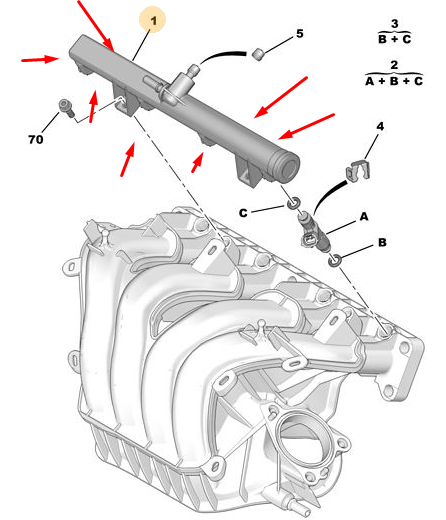 1

5

3
B + C

2
A + B + C

70

4

C

A

B