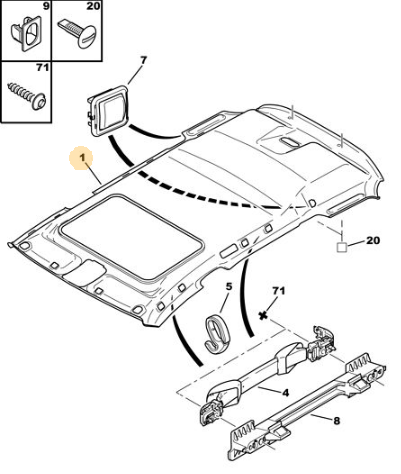 9
20
71
7
1
20
5
71
4
8