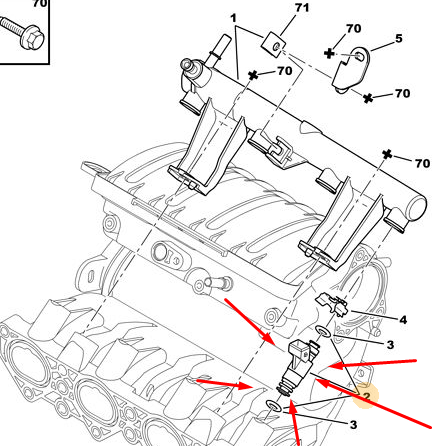 70
1
71
70
5
70
70
70
4
3
2
3