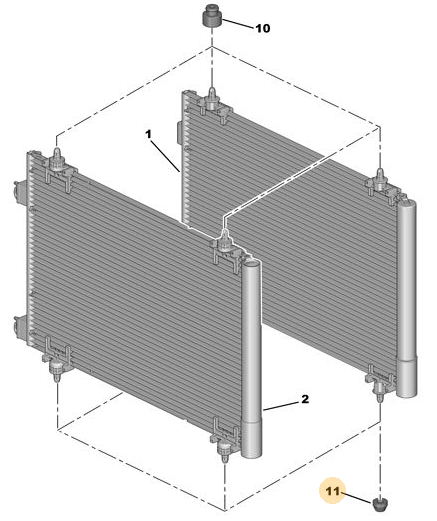 10
1
2
11