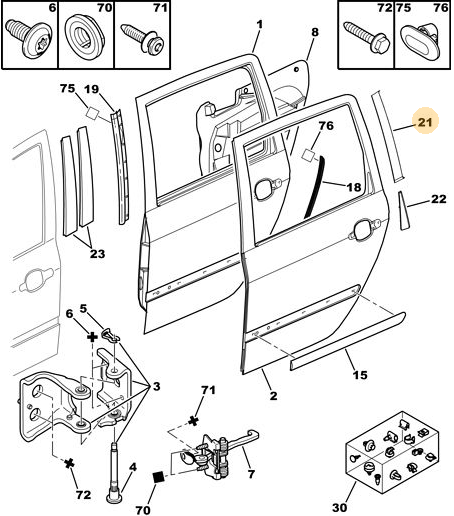 6
70
71
72
75
76
1
8
75
19
21
76
18
22
23
5
6
3
71
15
2
4
7
72
70
30