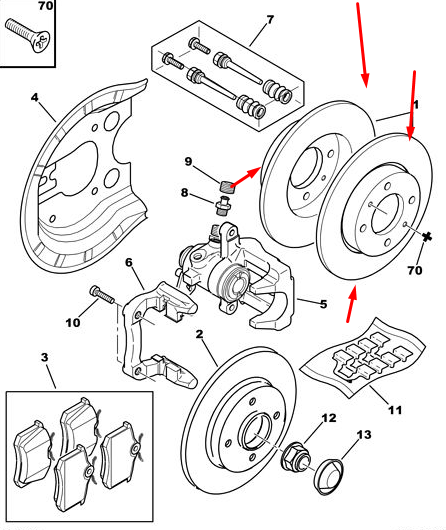 70
7
4
1
9
8
70
6
5
10
2
3
11
12
13