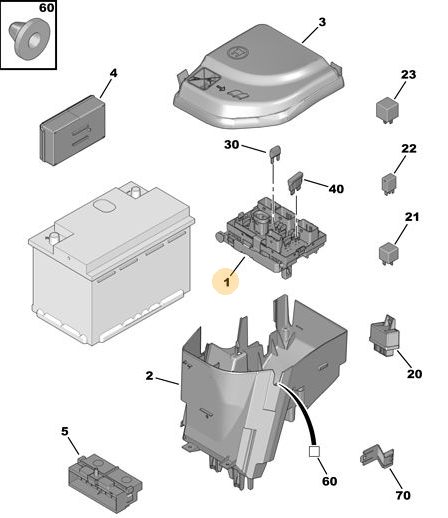 60
3
4
23
30
22
40
21
1
20
2
5
60
70