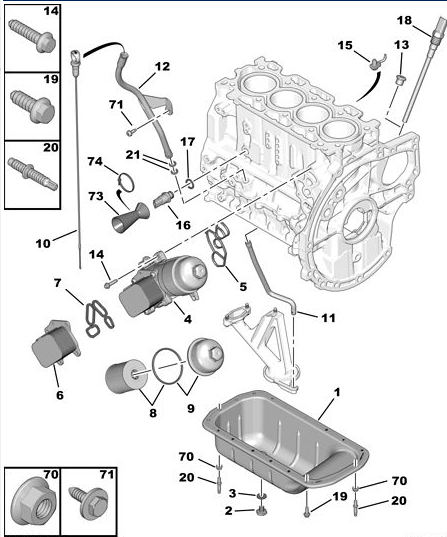 14
19
20
18
15
13
12
71
17
21
74
73
16
10
14
7
5
4
11
6
8
9
1
70
20
3
2
19
70
20
70
71