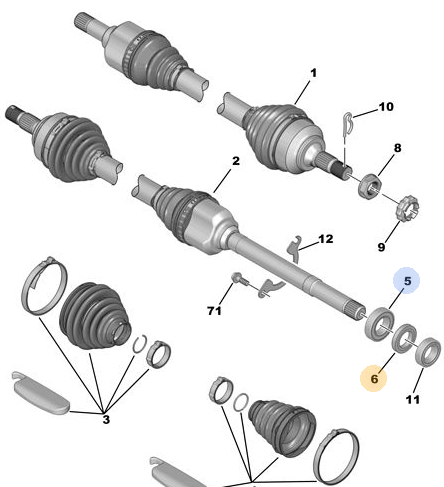 1
10
8
2
9
12
5
71
6
11
3