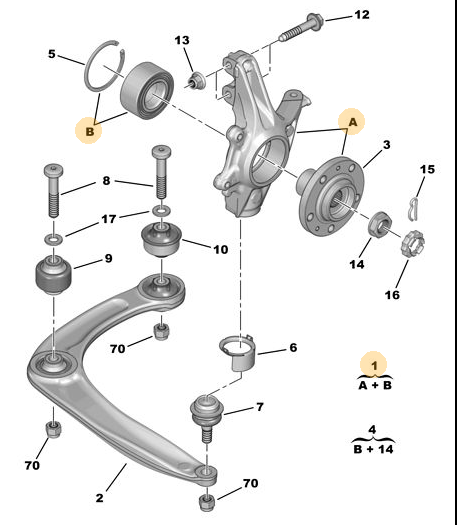 12
13
5
B
A
3
15
8
17
10
9
14
16
70
6
1
A + B
7
4
B + 14
70
2
70