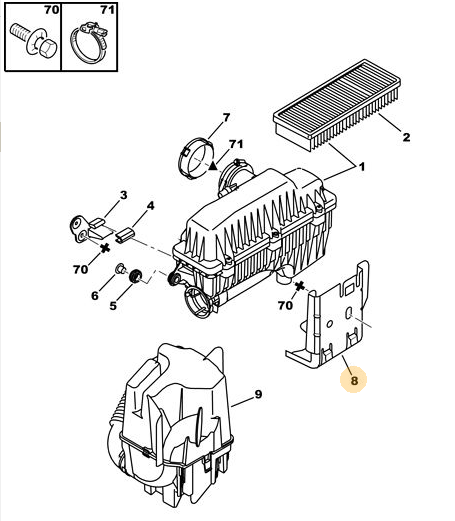 70
71
7
71
2
1
3
4
70
6
5
70
8
9