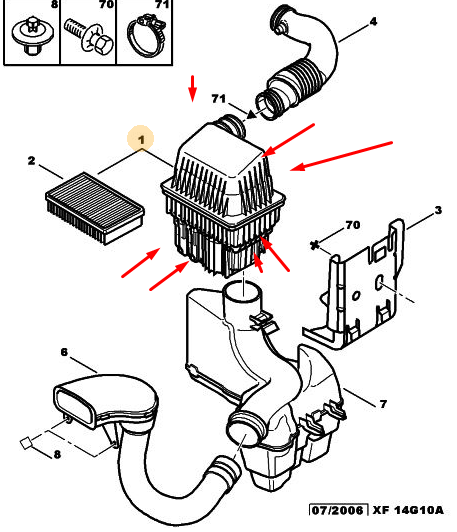 8
70
71
4
71
1
2
3
70
6
7
8
07/2006 XF 14G10A