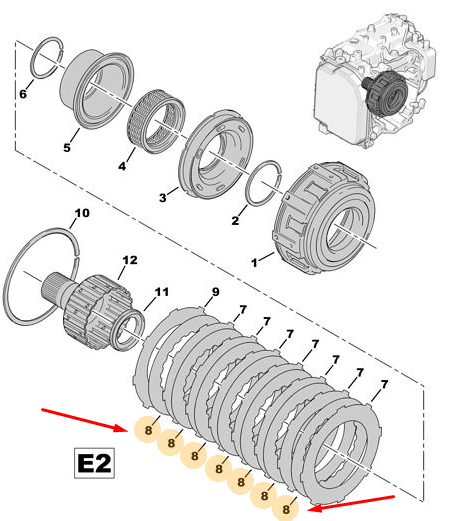 6
5
4
3
2
1
10
12
11
9
7
7
7
7
7
7
7
8
8
8
8
8
8
8
E2