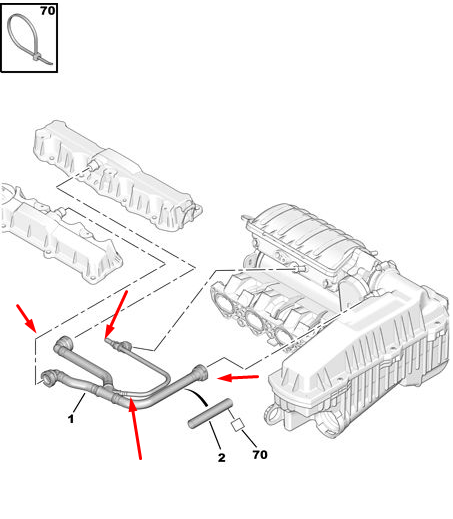 70

1

2

70