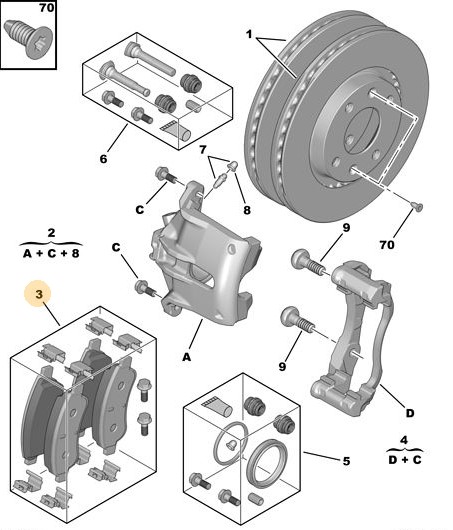 70

1

6

7

C

8

2
A + C + 8

C

9

70

3

A

9

D

4
D + C

5