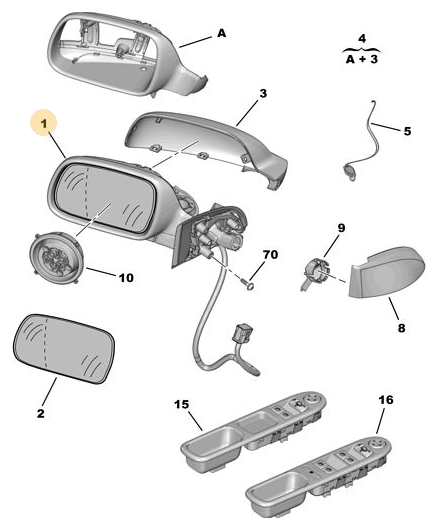 A
4
A + 3
3
1
5
9
70
10
8
2
15
16