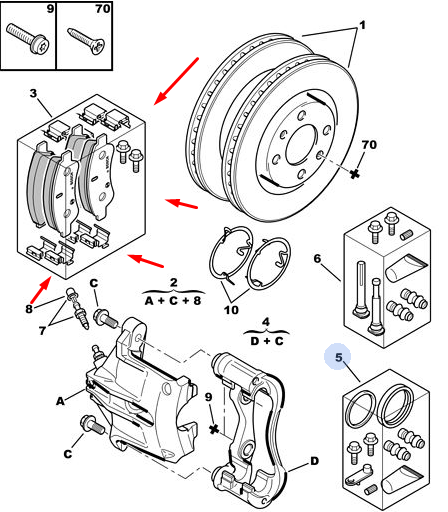 9
70
1
3
70
6
2
A + C + 8
10
8
7
C
4
D + C
5
A
9
C
D