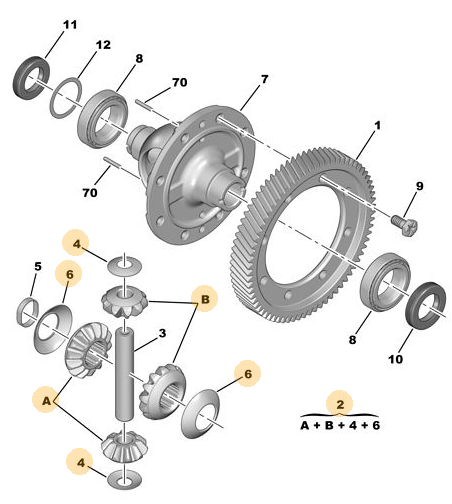 11
12
8
70
7
1
70
9
4
5
6
B
3
8
10
6
A
2
A + B + 4 + 6
4