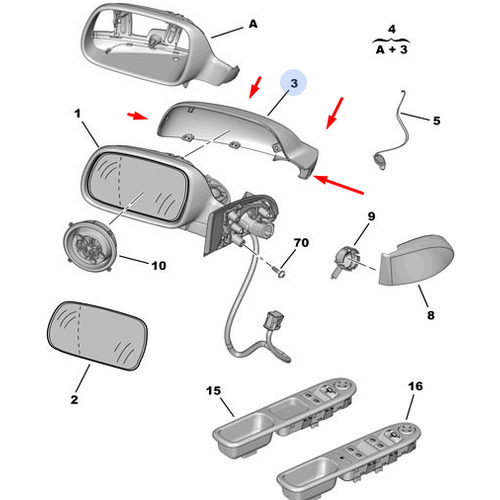 A

4
A + 3

3

1

5

9

70

10

8

2

15

16