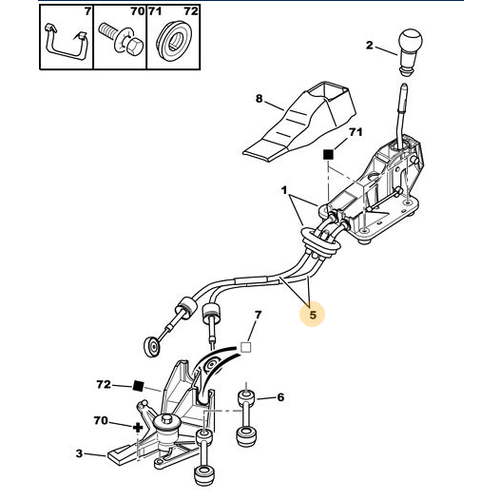 7
70
71
72
2
8
71
1
5
7
72
6
70
3