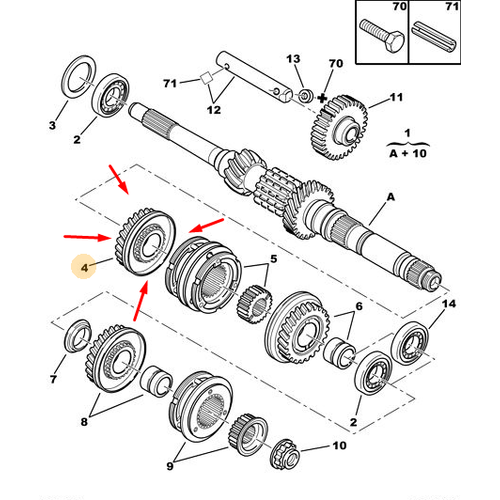 70
71
13
70
71
12
11
3
2
1
A + 10
A
4
5
6
14
7
8
2
9
10